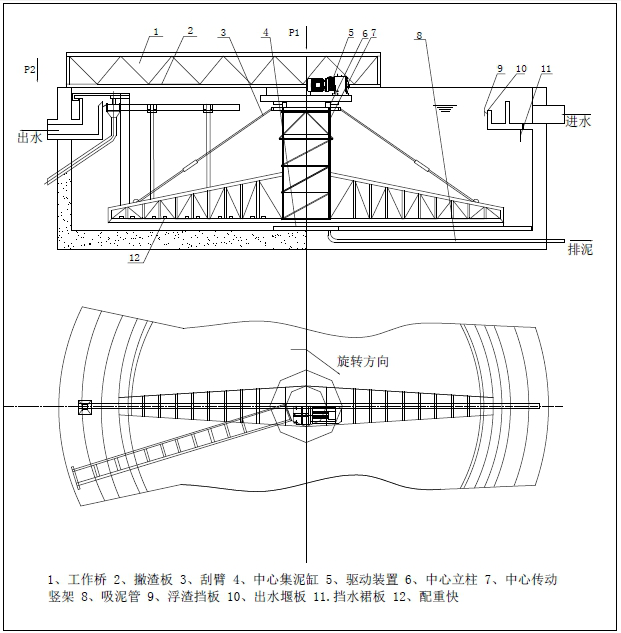 1
2
3
4
P1
5
6
7
8
P2
9
10
11
出水
进水
12
排泥

旋转方向

1、工作桥 2、撇渣板 3、刮臂 4、中心集泥缸 5、驱动装置 6、中心立柱 7、中心传动竖架 8、吸泥管 9、浮渣挡板 10、出水堰板 11.挡水裙板 12、配重快